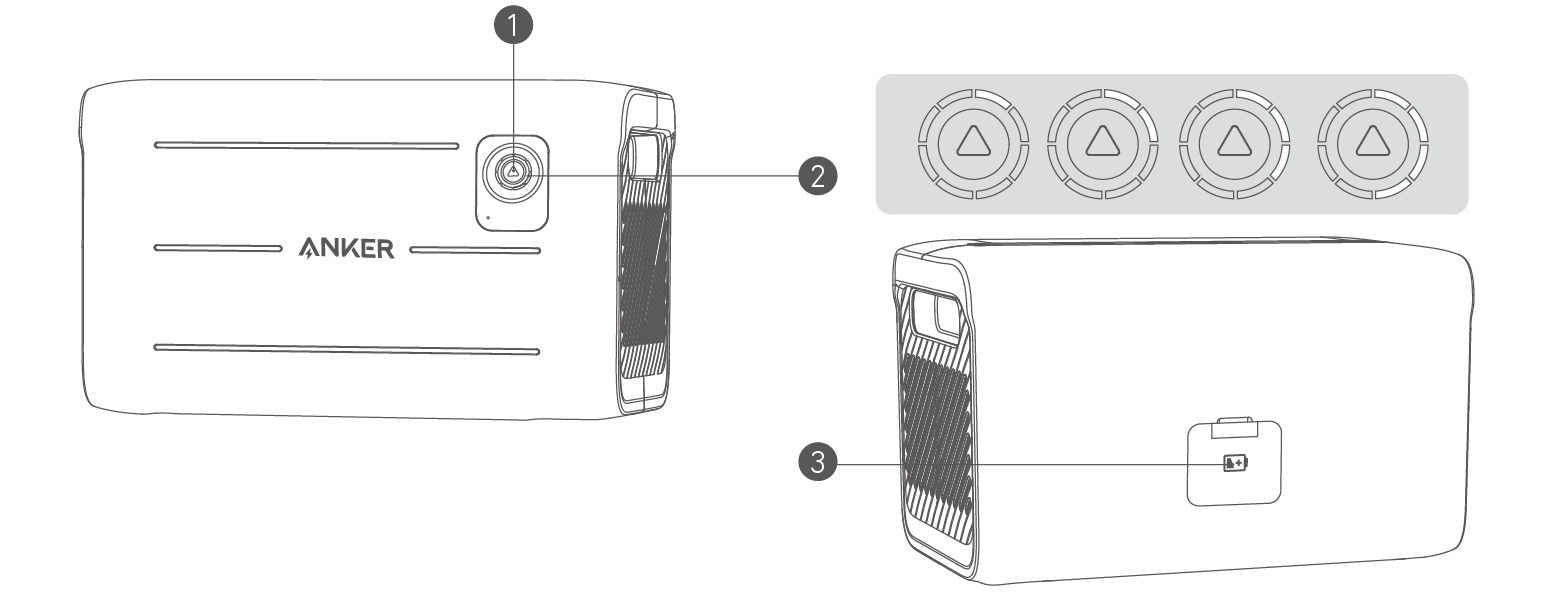 1
2
ANKER
3