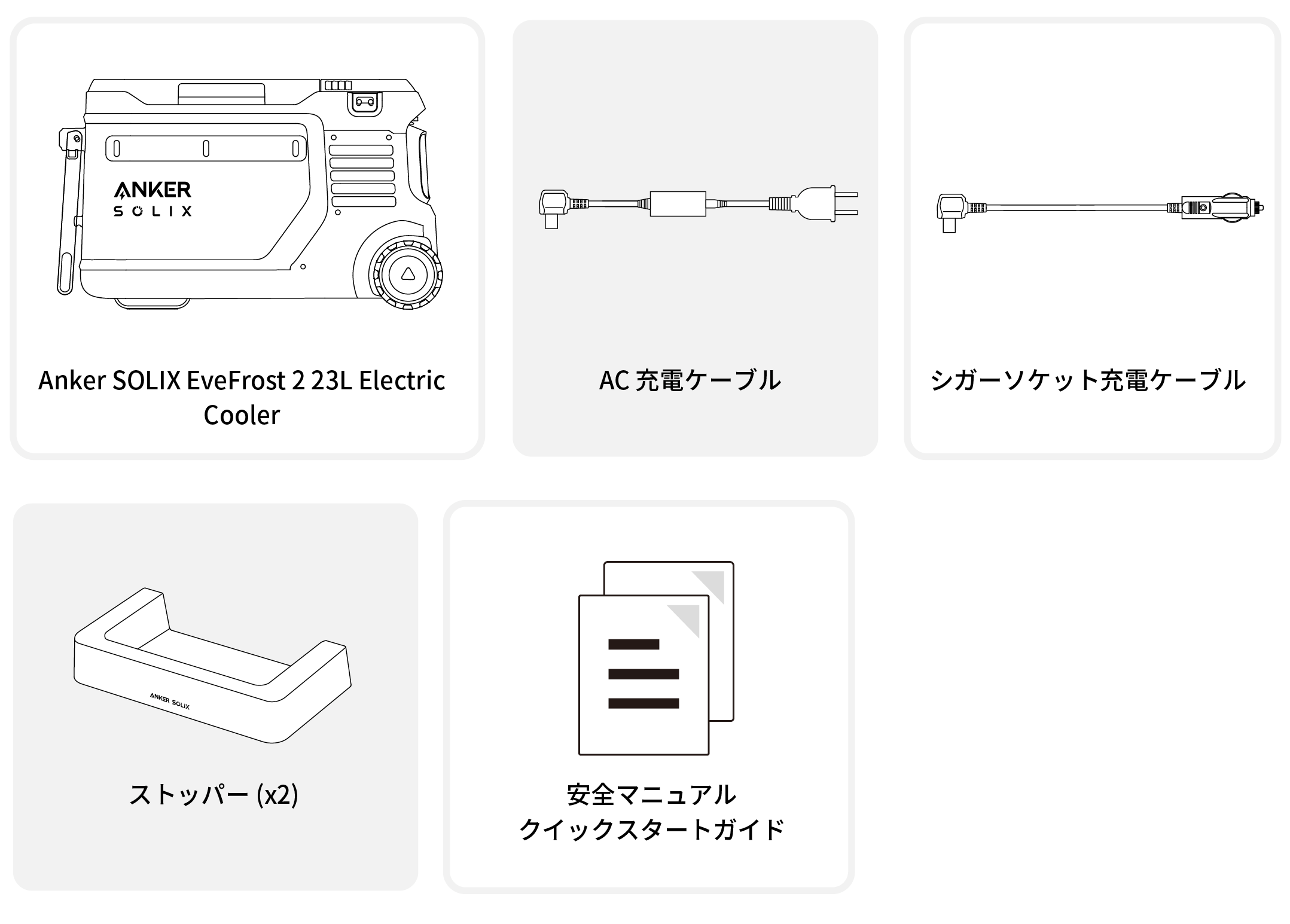 ANKER SOLIX

Anker SOLIX EveFrost 2 23L Electric Cooler

AC 充電ケーブル

シガーソケット充電ケーブル

ANKER SOLIX

ストッパー (x2)

安全マニュアル
クイックスタートガイド