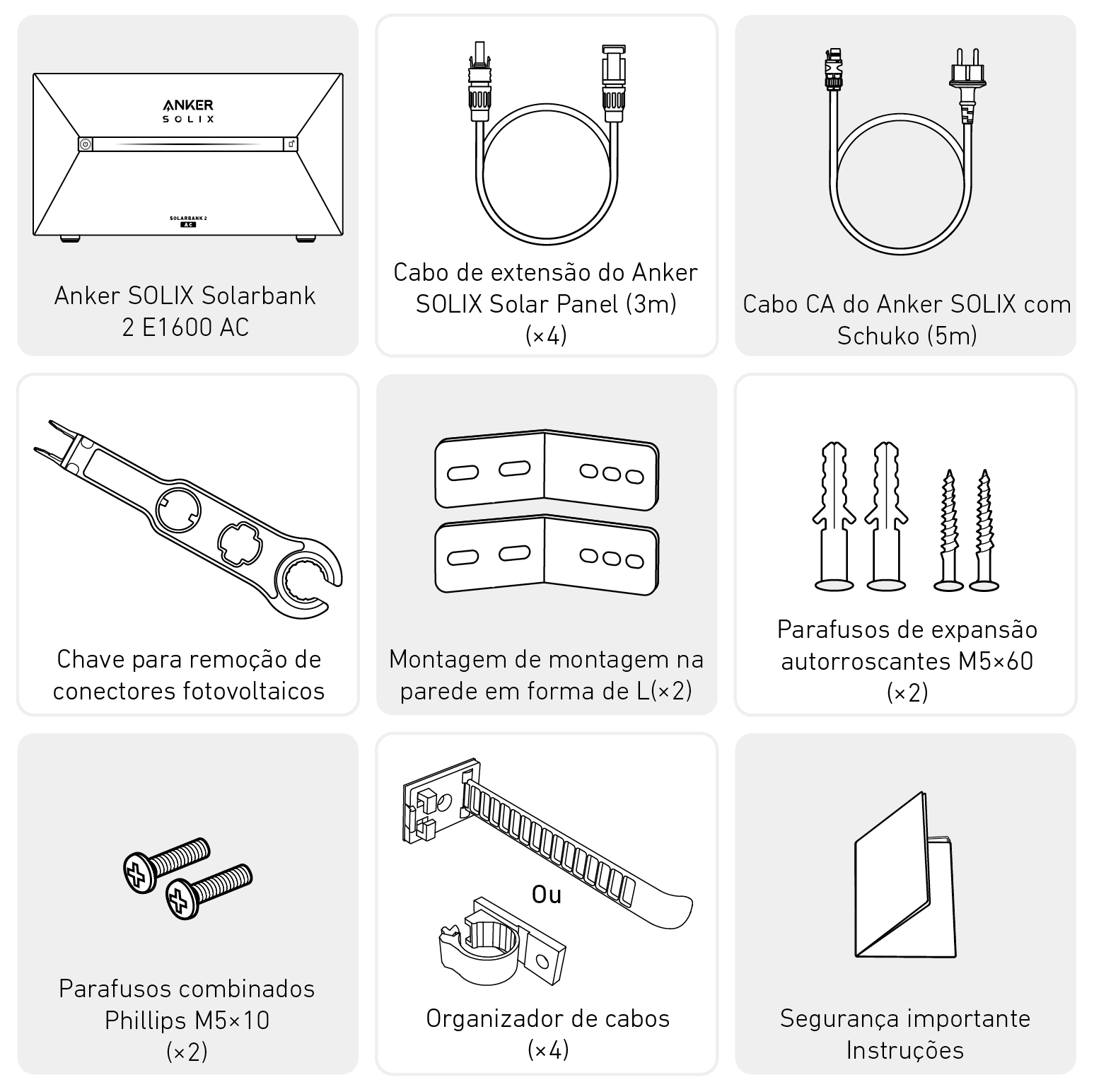 ANKER
SOLIX

SOLARBANK 2
AC

Anker SOLIX Solarbank 2 E1600 AC

Cabo de extensão do Anker SOLIX Solar Panel (3m) (×4)

Cabo CA do Anker SOLIX com Schuko (5m)

Chave para remoção de conectores fotovoltaicos

Montagem de montagem na parede em forma de L(×2)

Parafusos de expansão autorroscantes M5×60 (×2)

Parafusos combinados Phillips M5×10 (×2)

Ou

Organizador de cabos (×4)

Segurança importante Instruções