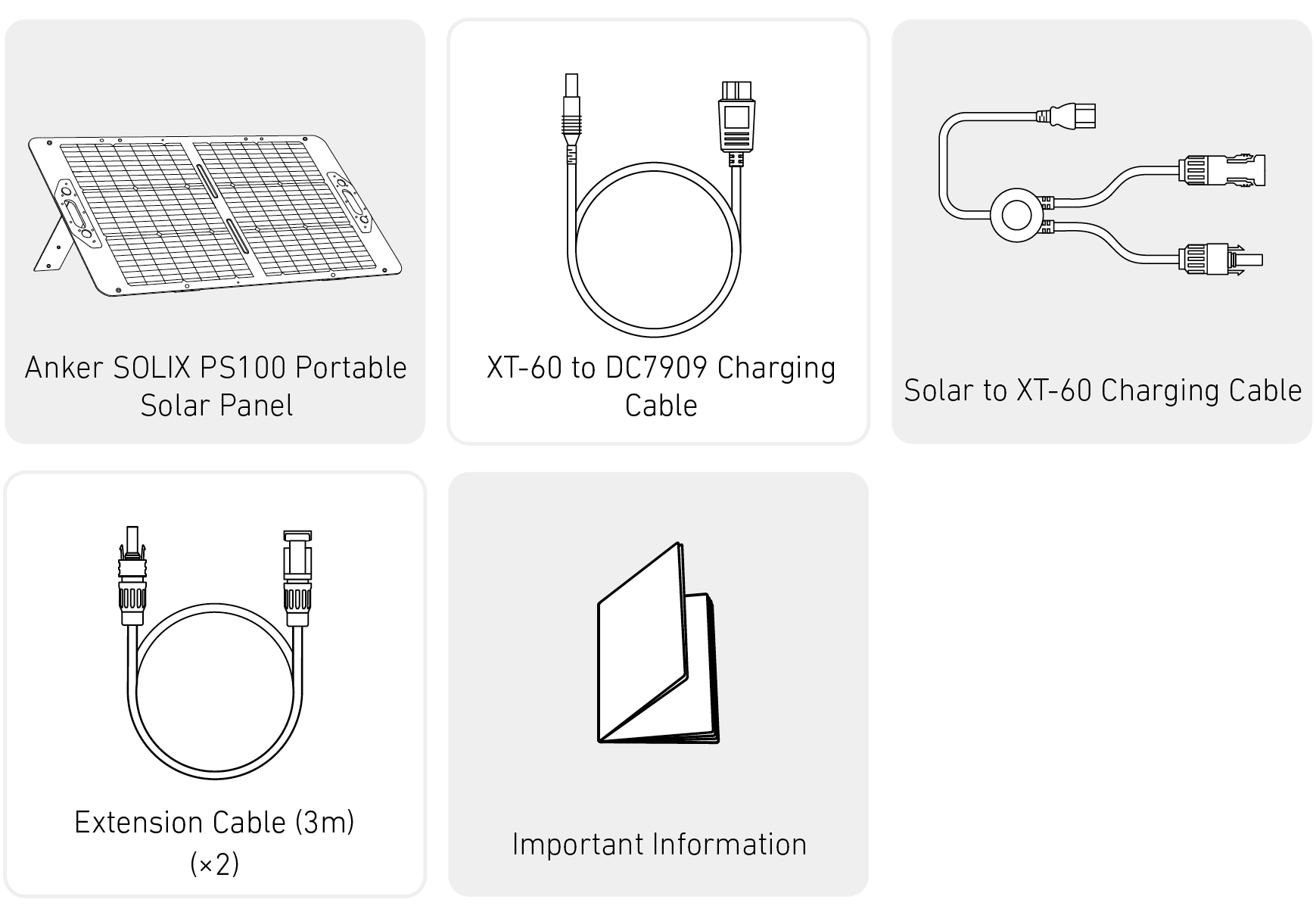 Anker SOLIX PS100 Portable Solar Panel

XT-60 to DC7909 Charging Cable

Solar to XT-60 Charging Cable

Extension Cable (3m) (×2)

Important Information