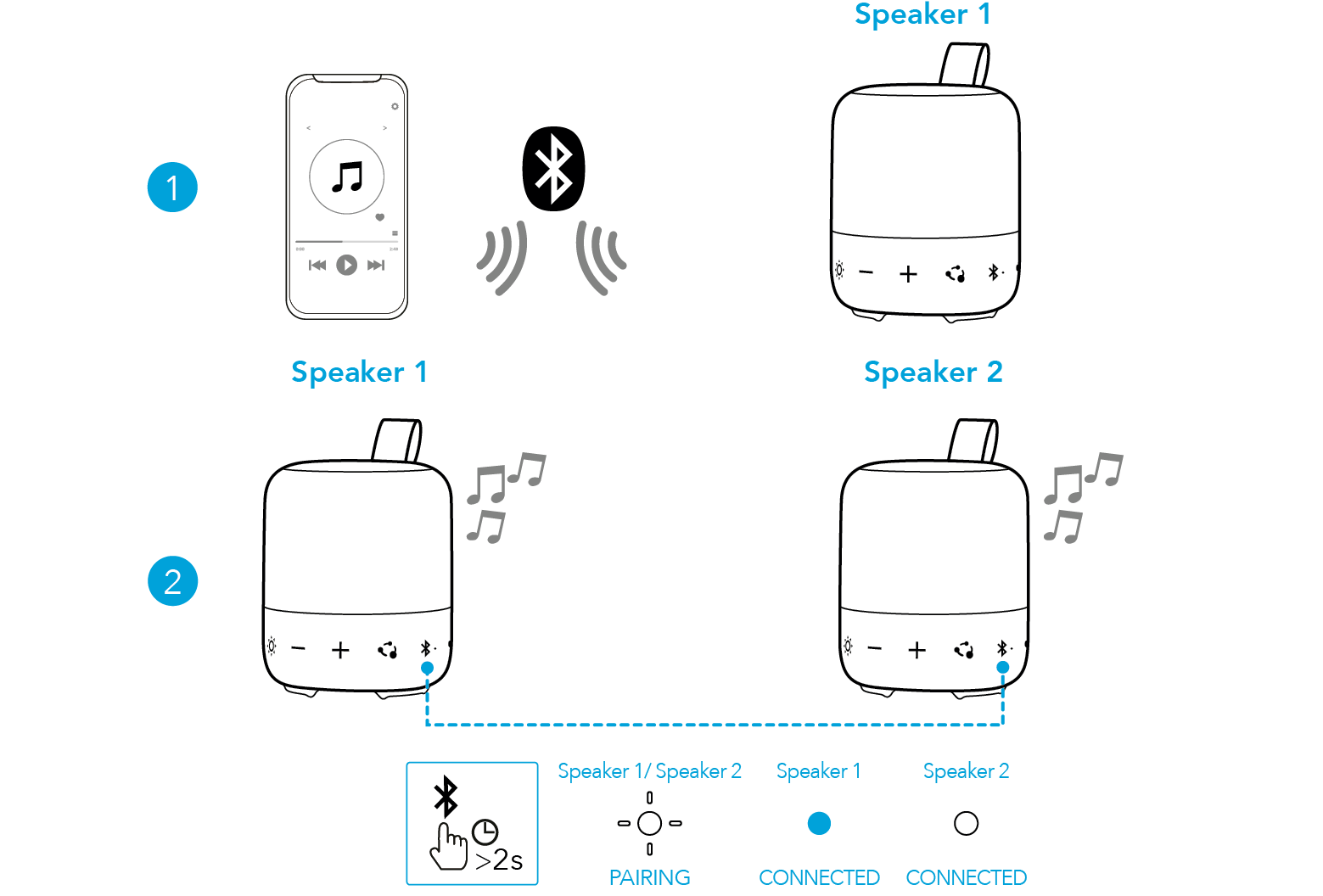 Speaker 1

1

Speaker 1

Speaker 2

2

>2s

Speaker 1/ Speaker 2

PAIRING

Speaker 1

CONNECTED

Speaker 2

CONNECTED