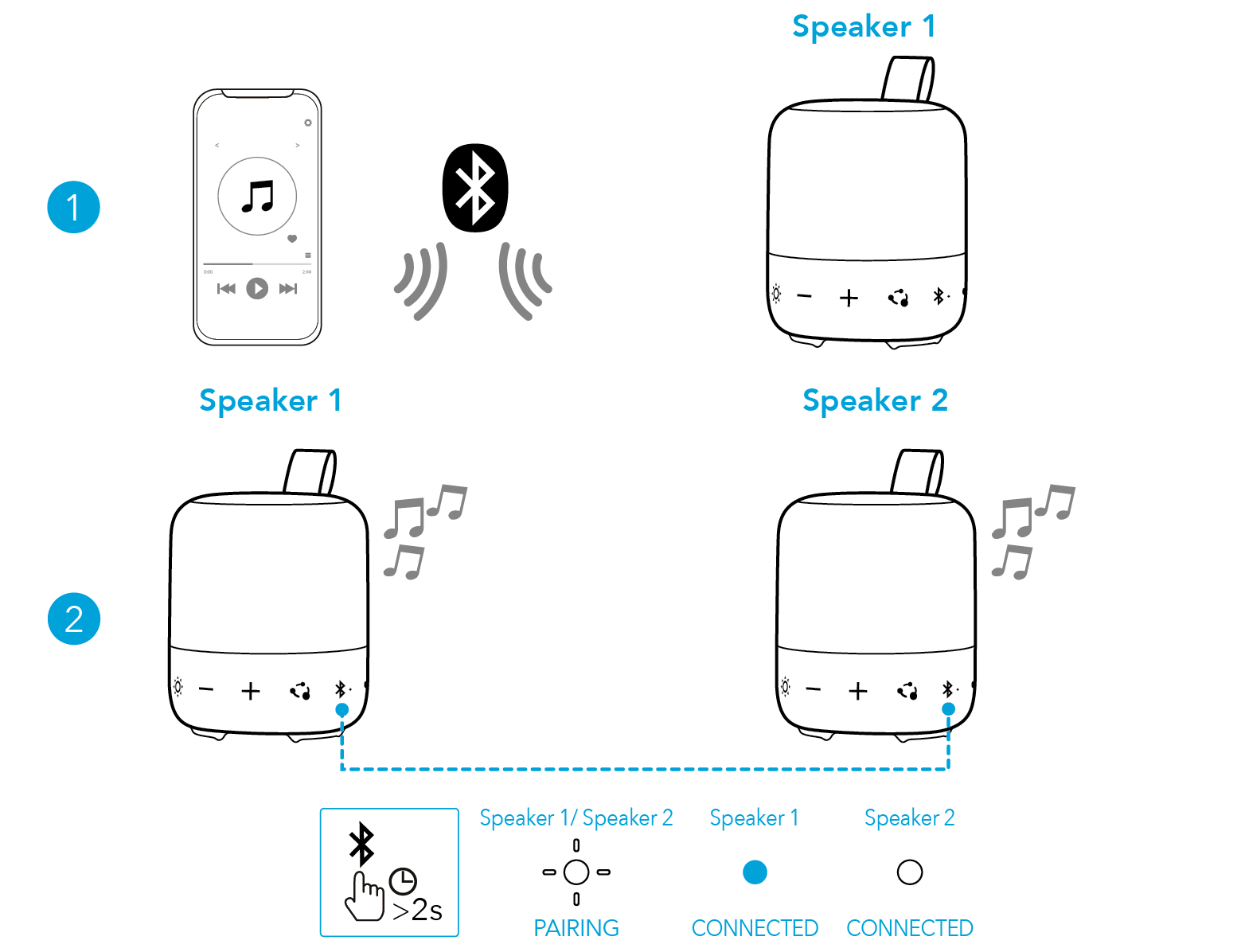 Speaker 1

1

0:00 2:48

Speaker 1

Speaker 2

2

>2s

Speaker 1/ Speaker 2

PAIRING

Speaker 1

CONNECTED

Speaker 2

CONNECTED