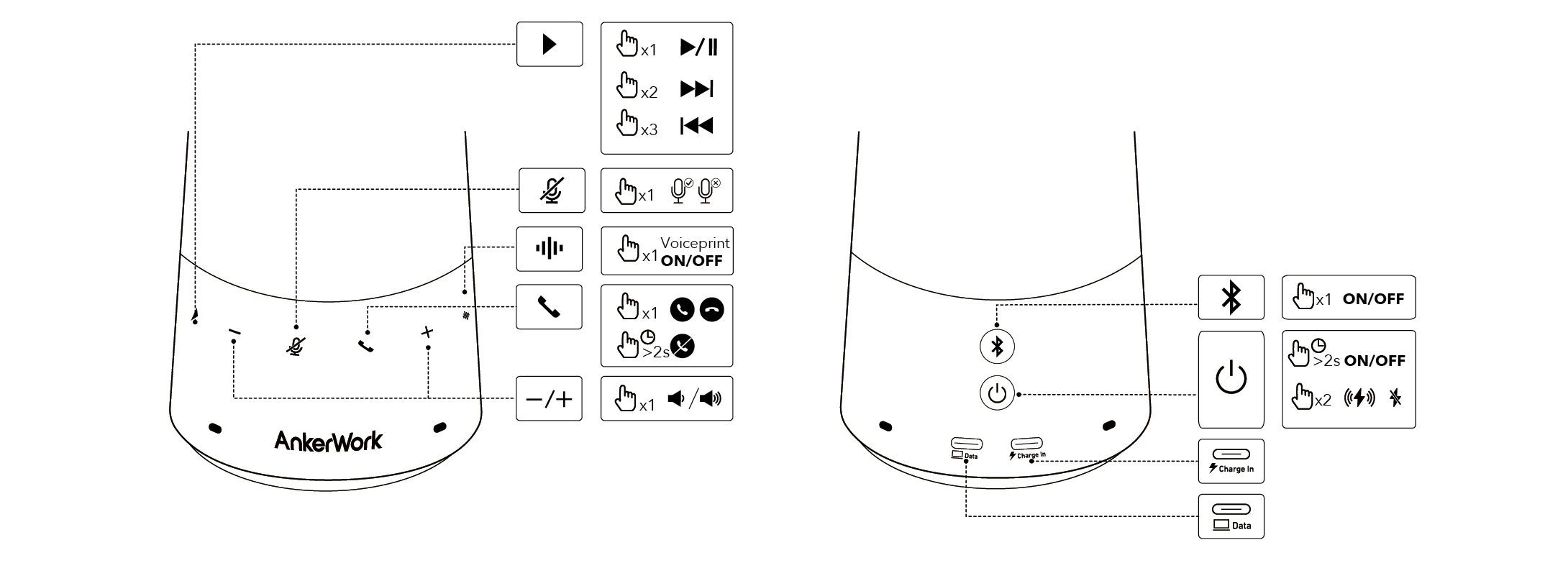 x1
x2
x3

x1

x1 Voiceprint ON/OFF

x1
>2s

−/+
x1

AnkerWork

x1 ON/OFF

>2s ON/OFF
x2

Data
Charge In

Charge In

Data