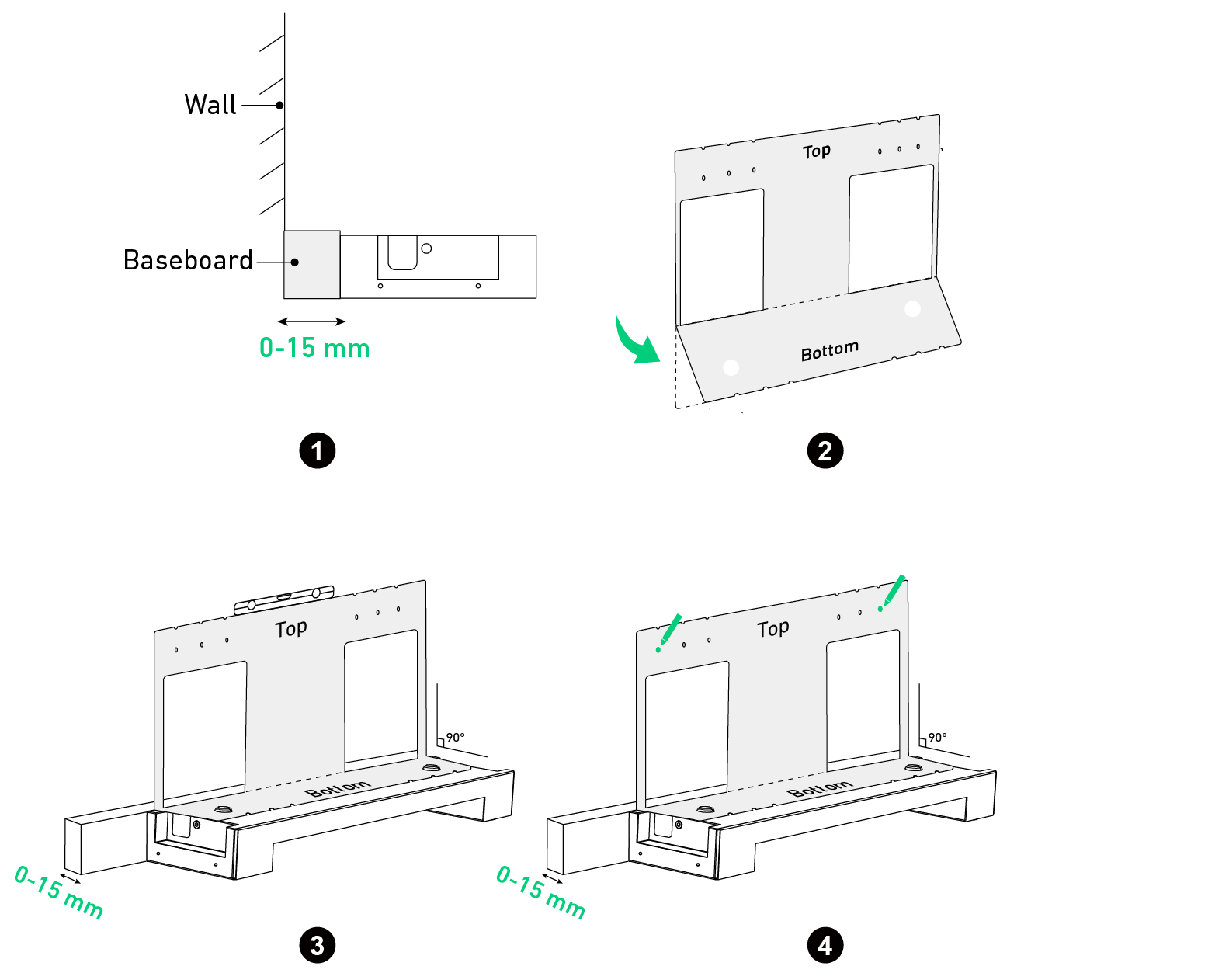 Wall

Baseboard

0-15 mm

1

Top

Bottom

2

Top

90°

Bottom

0-15 mm

3

Top

90°

Bottom

0-15 mm

4