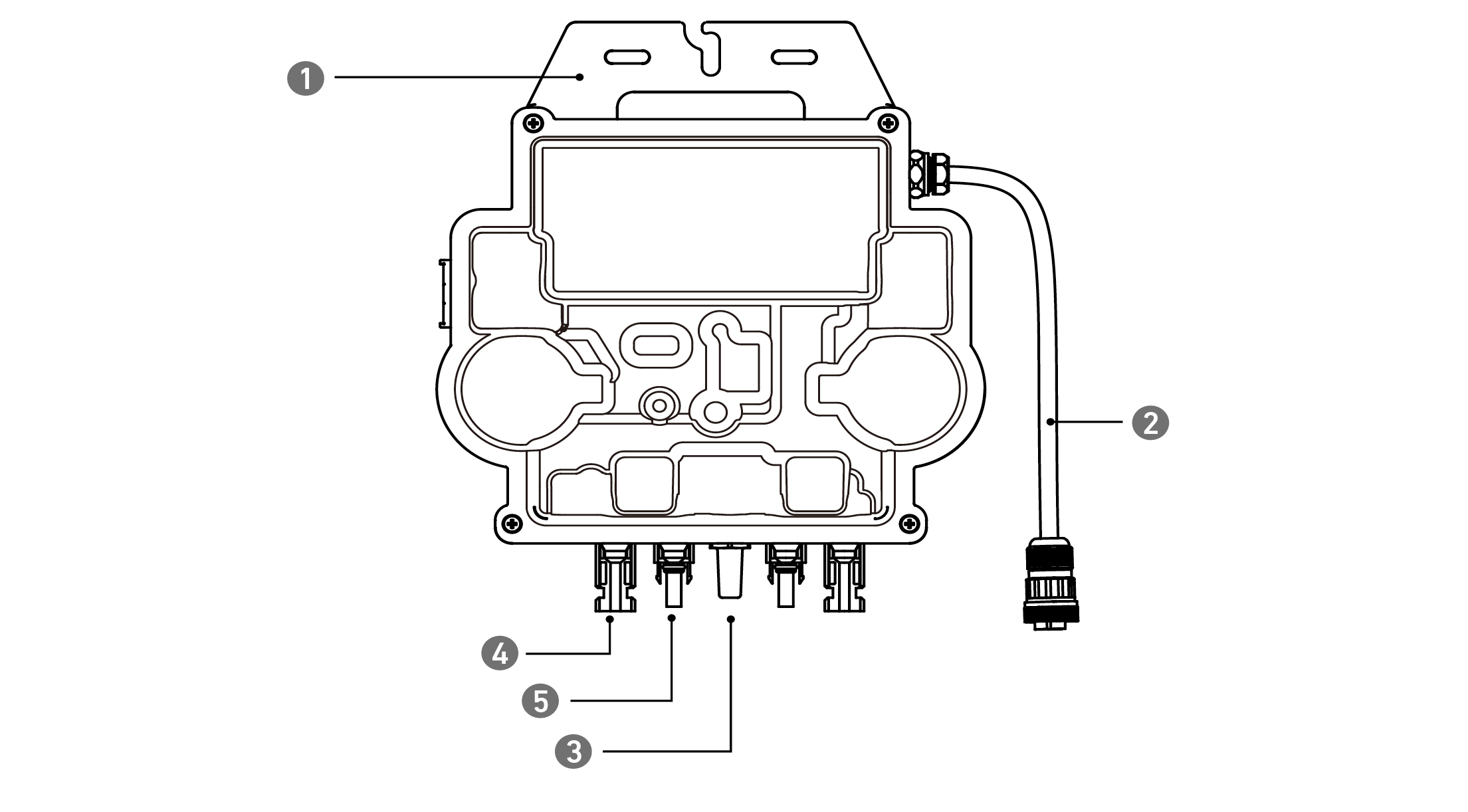 1
2
4
5
3