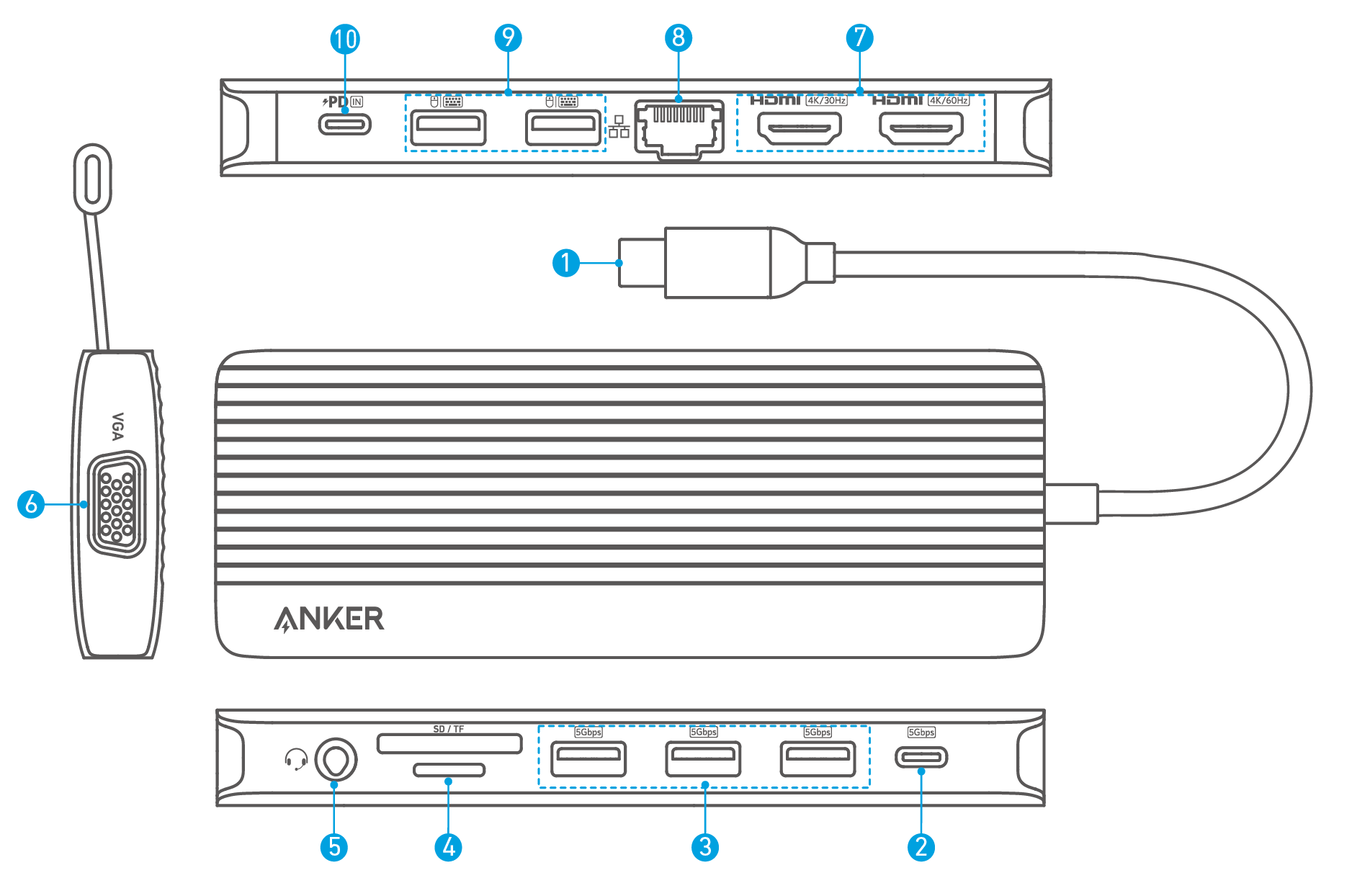 10
9
8
7
PD IN
HDMI 4K/30Hz
HDMI 4K/60Hz
1
VGA
6
ANKER
SD / TF
5Gbps
5Gbps
5Gbps
5Gbps
5
4
3
2