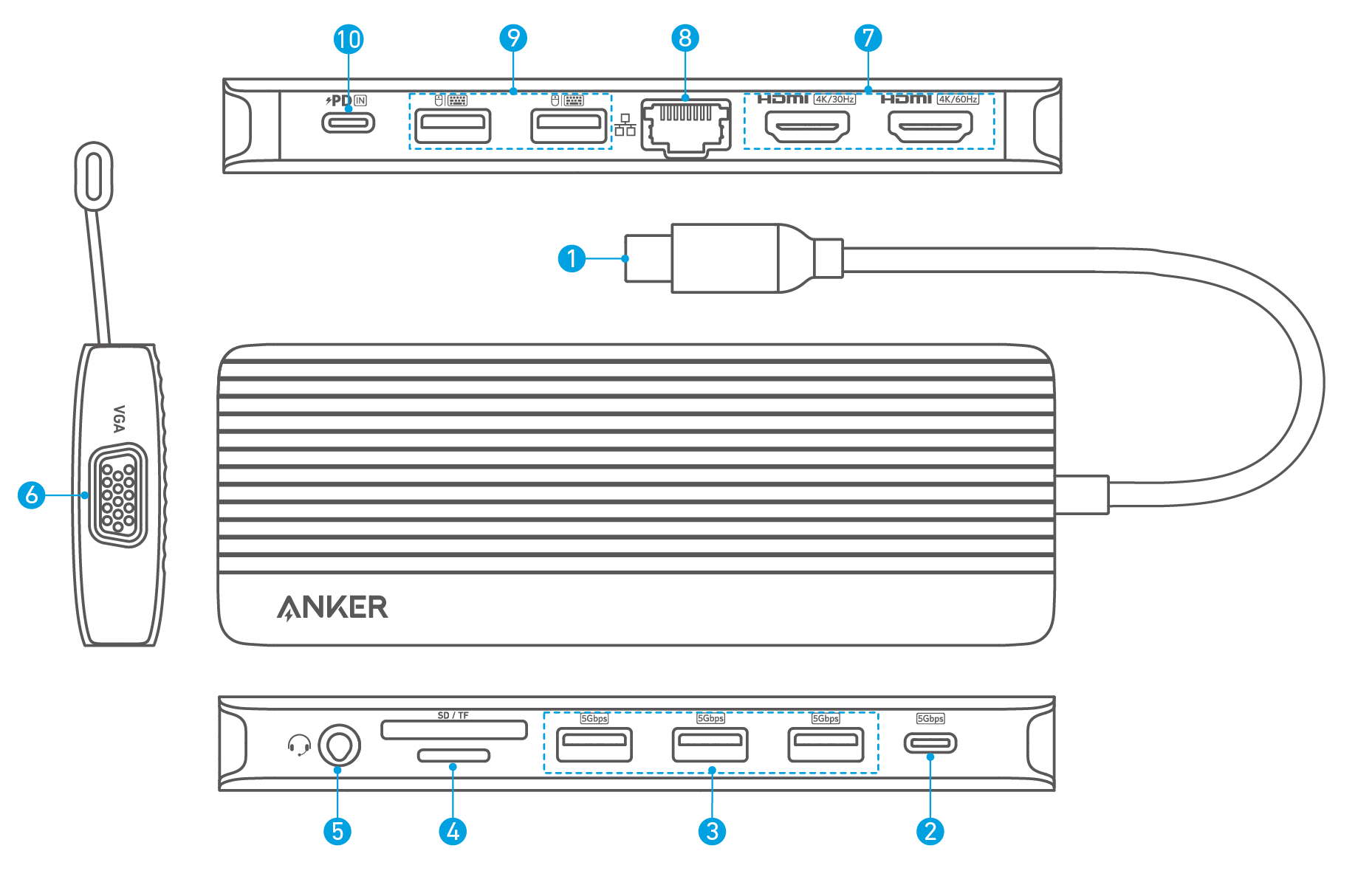 10
9
8
7
PD IN
HDMI 4K/30Hz
HDMI 4K/60Hz
1
VGA
6
ANKER
SD / TF
5Gbps
5Gbps
5Gbps
5Gbps
5
4
3
2