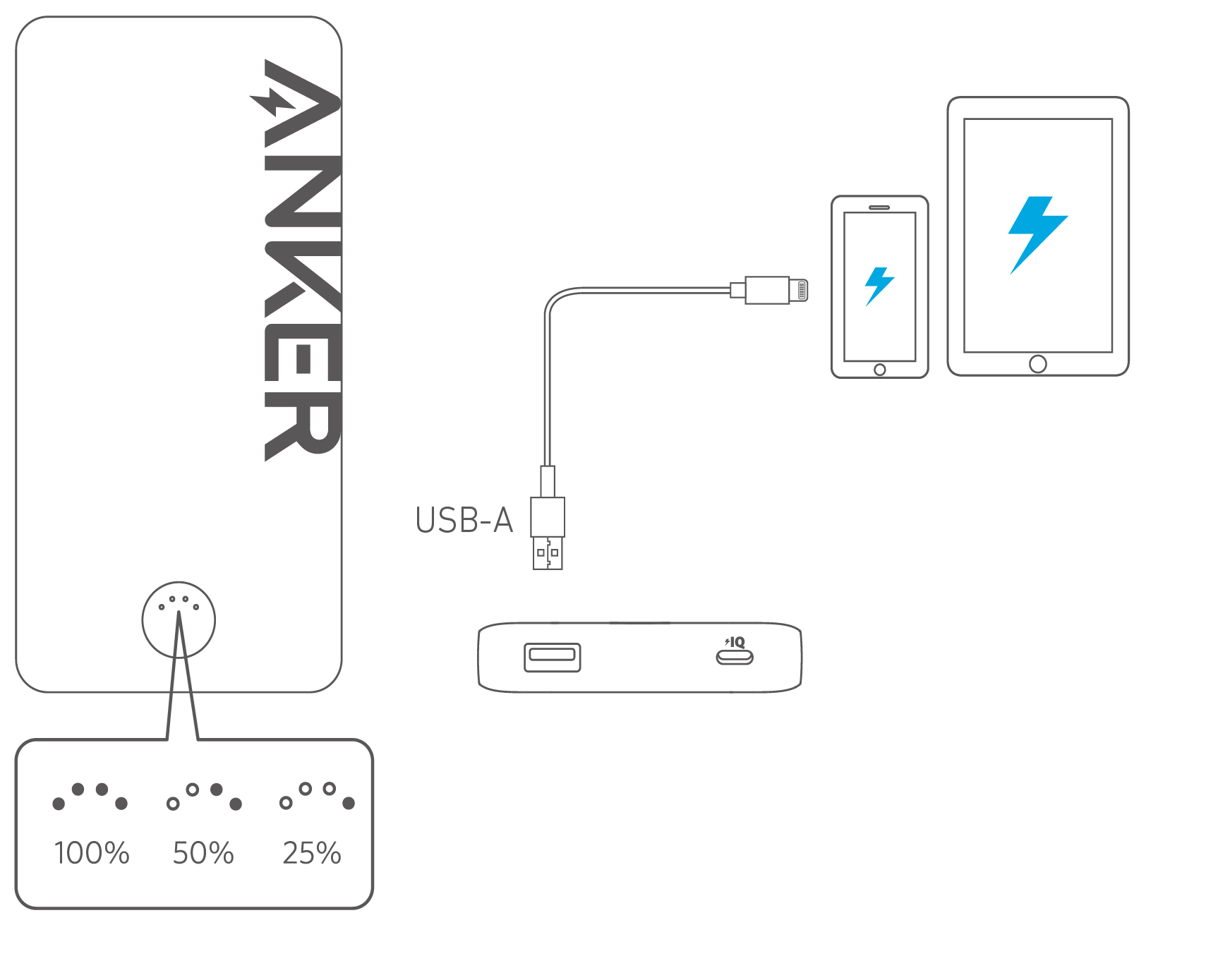 ANKER

USB-A

IQ

100%
50%
25%