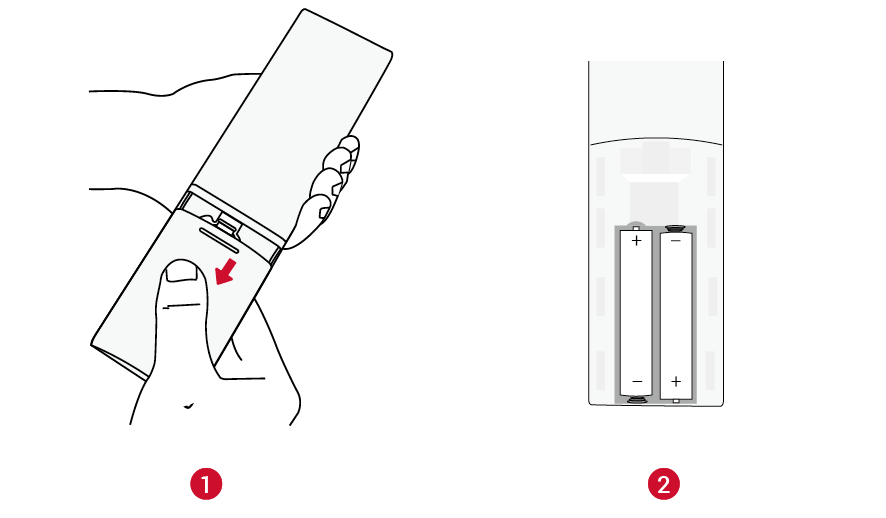 +
−
−
+
1
2