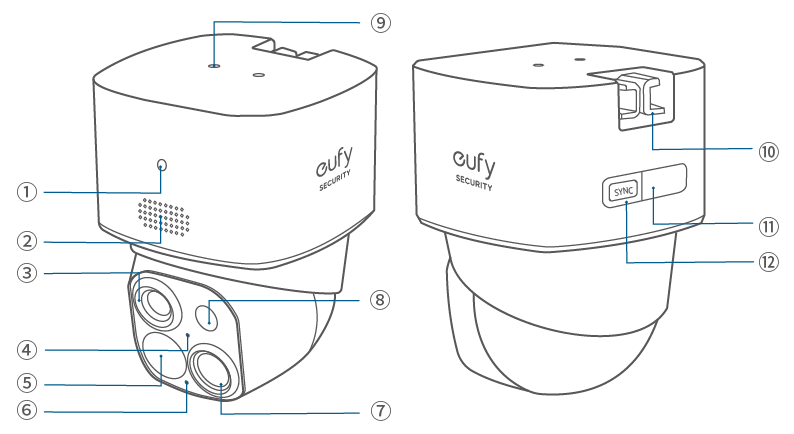 ⑨
eufy SECURITY
①
②
③
⑧
④
⑤
⑥
⑦
eufy SECURITY
SYNC
⑩
⑪
⑫