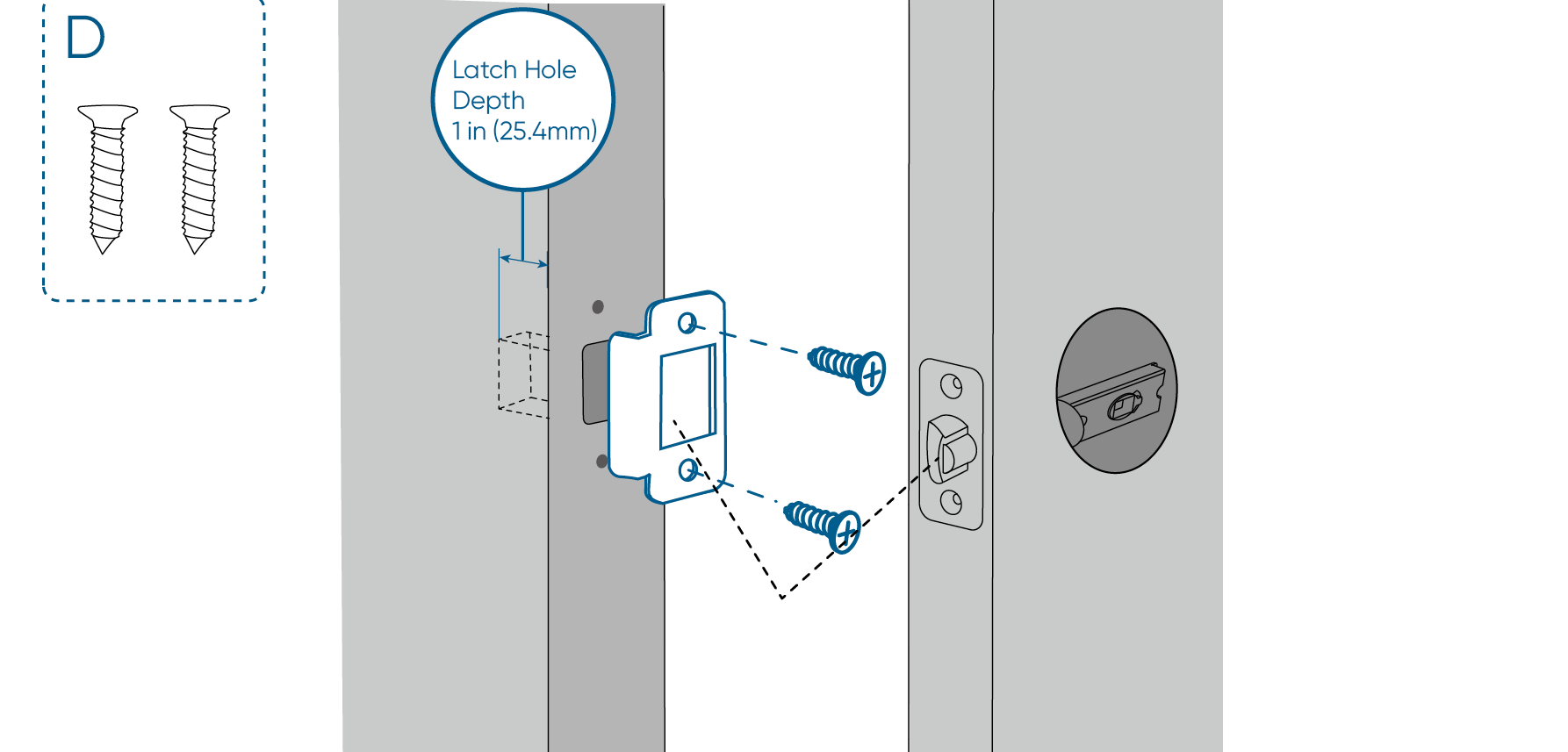 D

Latch Hole Depth 1 in (25.4mm)