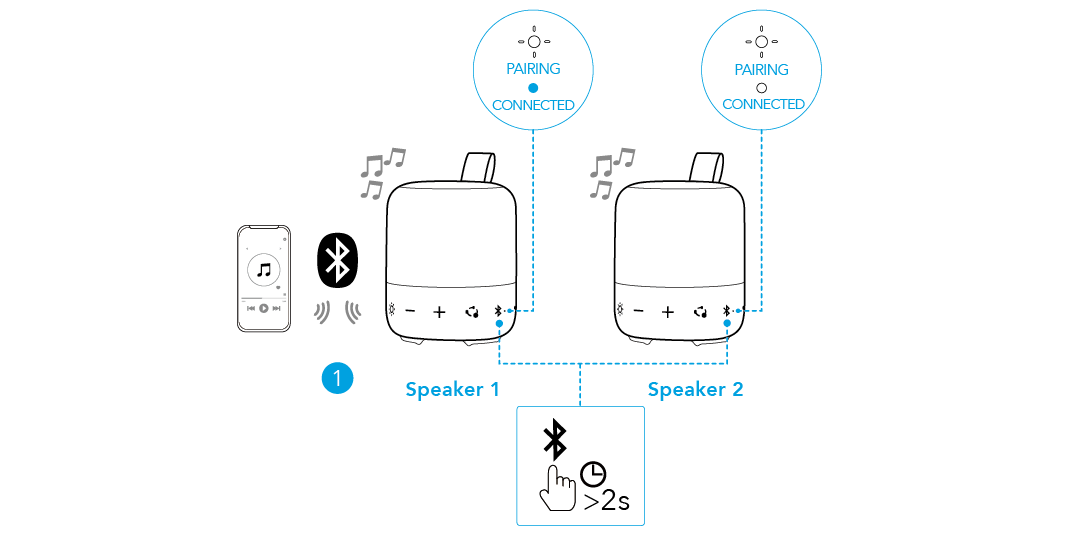 PAIRING
CONNECTED

PAIRING
CONNECTED

1

Speaker 1

Speaker 2

>2s