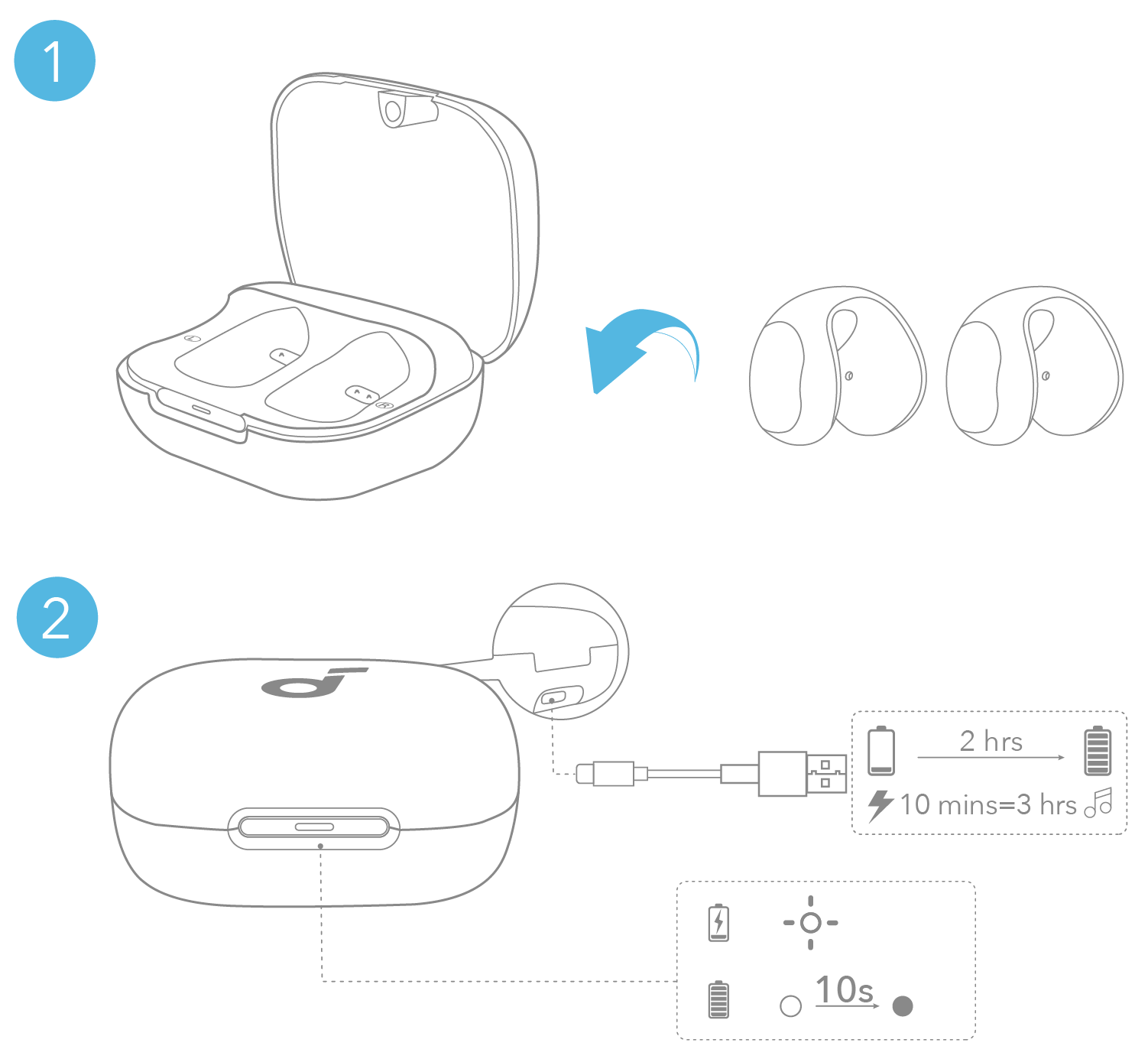 1

2

2 hrs

10 mins=3 hrs

10s