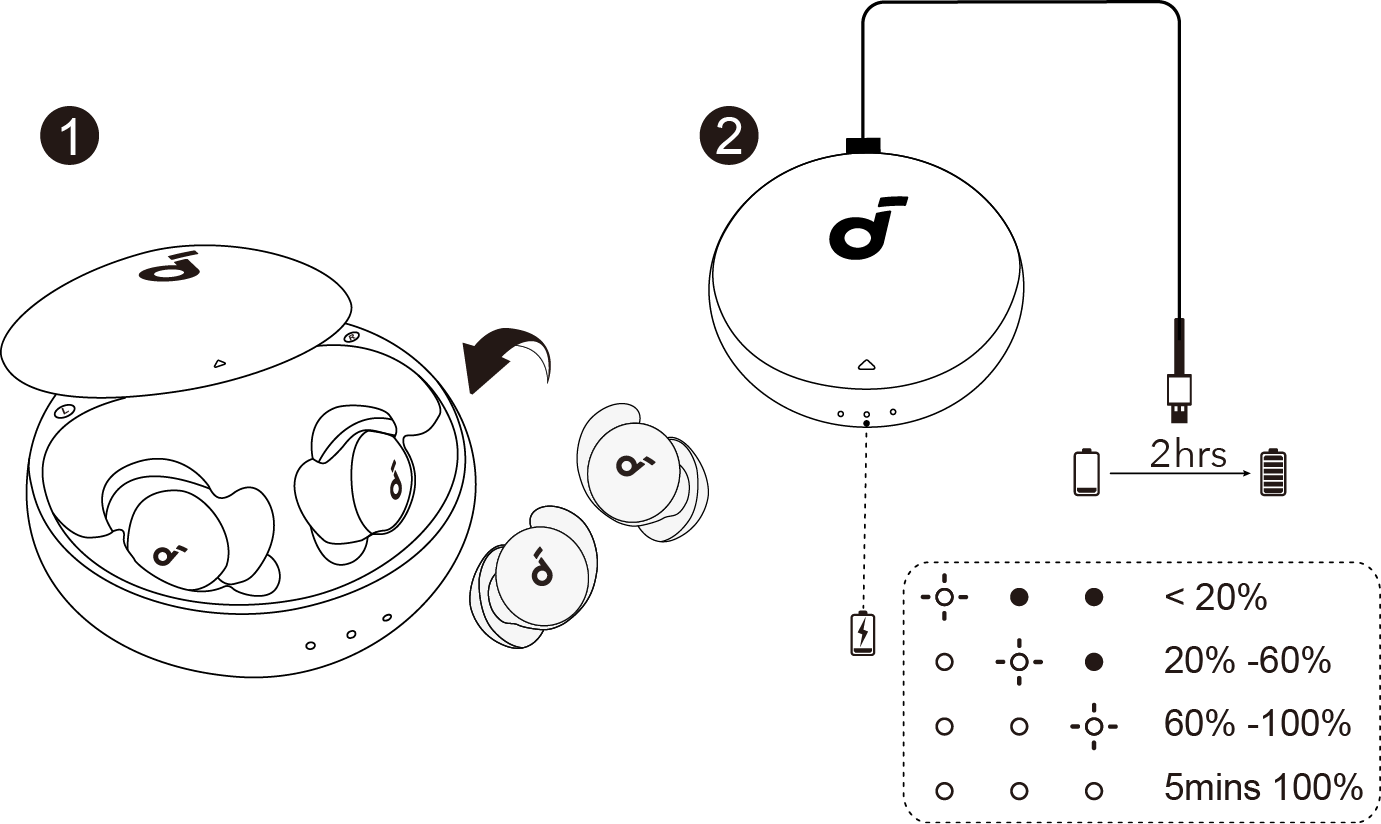 1

2

2hrs

< 20%

20% -60%

60% -100%

5mins 100%