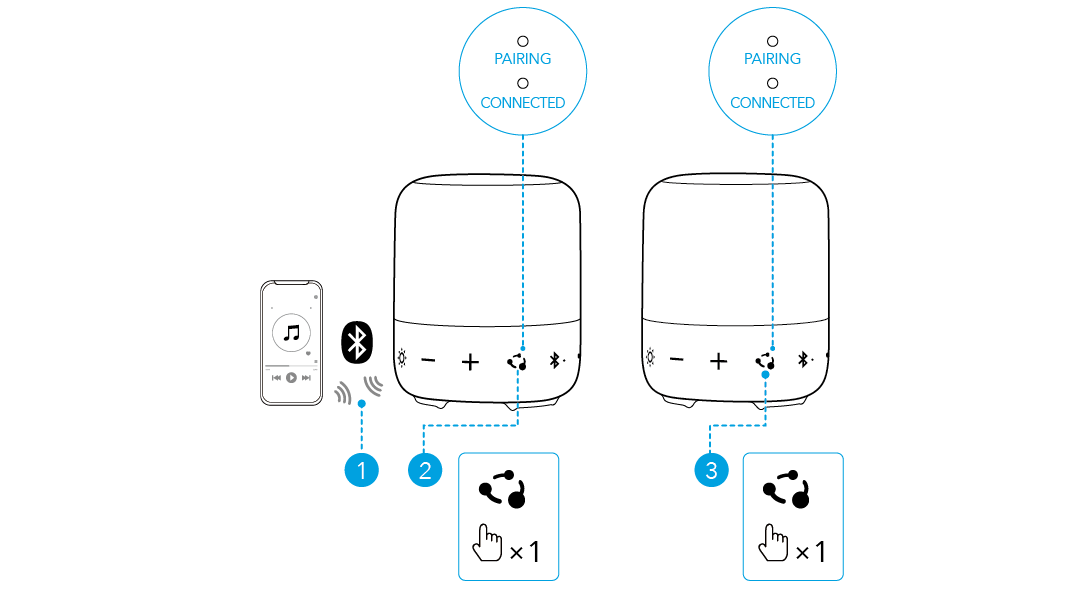 PAIRING

CONNECTED

PAIRING

CONNECTED

1

2

×1

3

×1