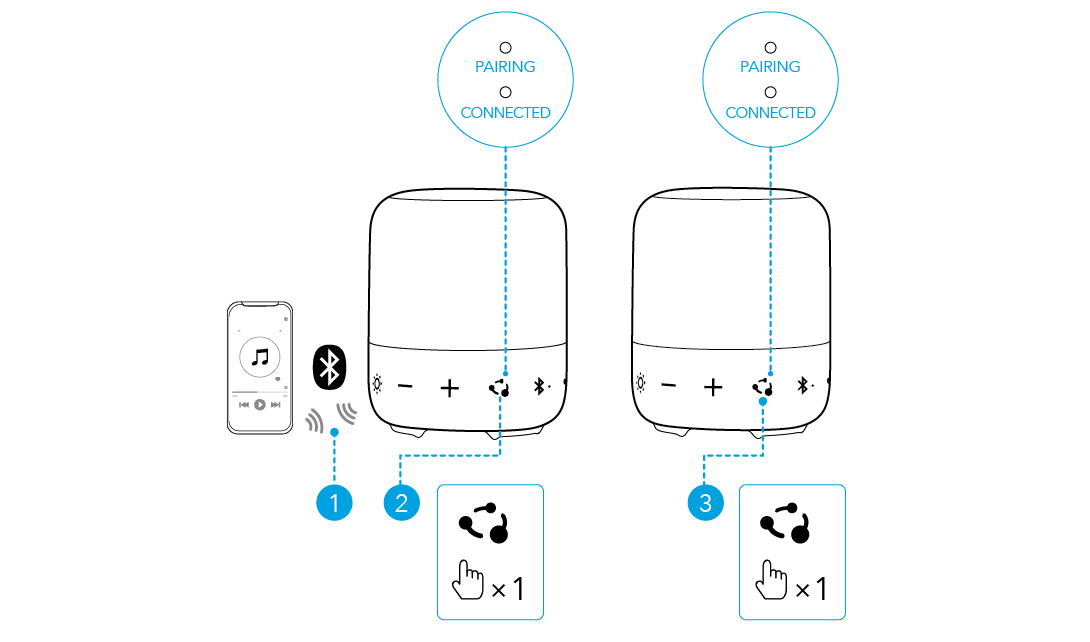 PAIRING
CONNECTED

PAIRING
CONNECTED

−
+

−
+

1

2

× 1

3

× 1