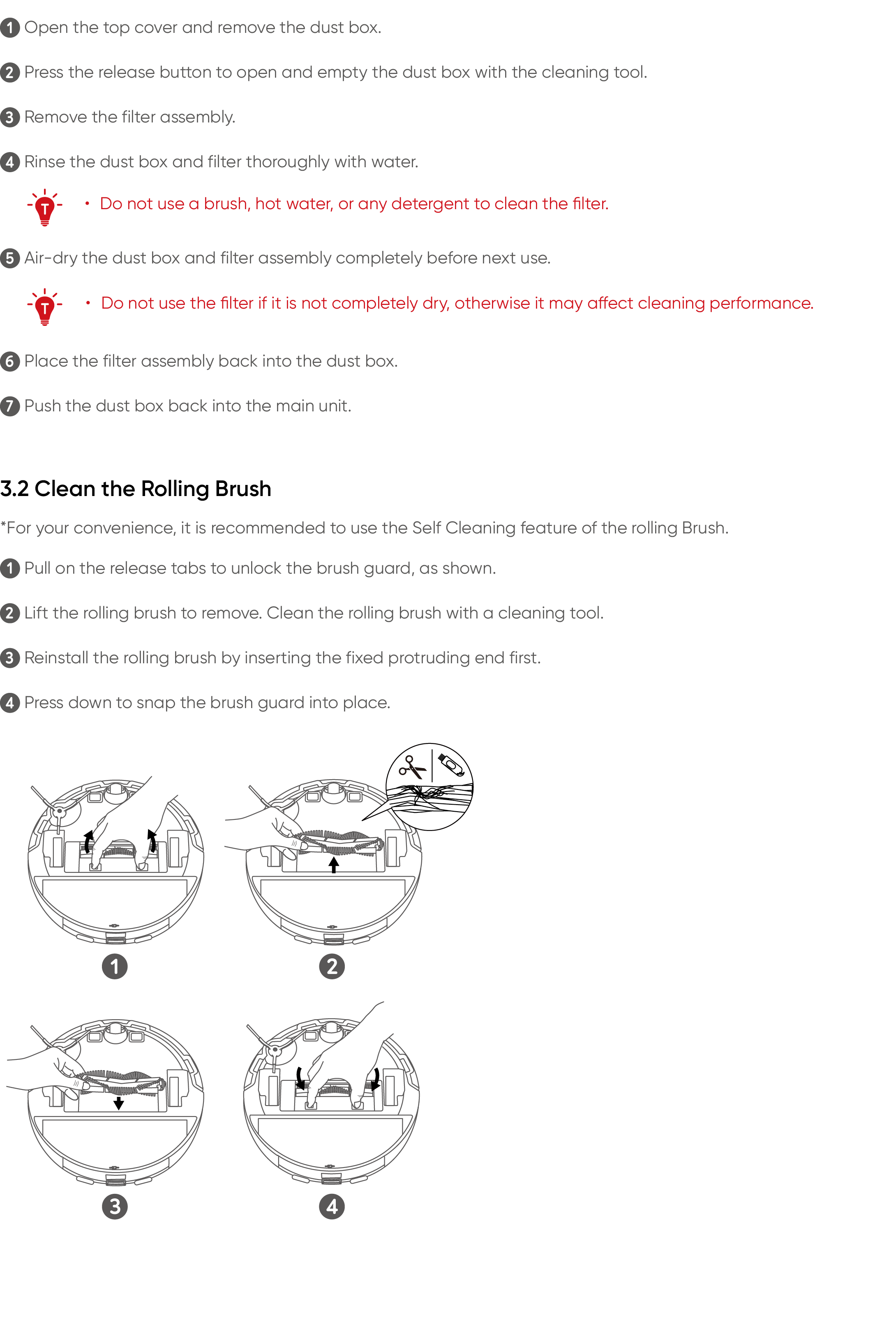 1 Open the top cover and remove the dust box.

2 Press the release button to open and empty the dust box with the cleaning tool.

3 Remove the filter assembly.

4 Rinse the dust box and filter thoroughly with water.

T

• Do not use a brush, hot water, or any detergent to clean the filter.

5 Air-dry the dust box and filter assembly completely before next use.

T

• Do not use the filter if it is not completely dry, otherwise it may affect cleaning performance.

6 Place the filter assembly back into the dust box.

7 Push the dust box back into the main unit.

3.2 Clean the Rolling Brush

*For your convenience, it is recommended to use the Self Cleaning feature of the rolling Brush.

1 Pull on the release tabs to unlock the brush guard, as shown.

2 Lift the rolling brush to remove. Clean the rolling brush with a cleaning tool.

3 Reinstall the rolling brush by inserting the fixed protruding end first.

4 Press down to snap the brush guard into place.

1

2

3

4