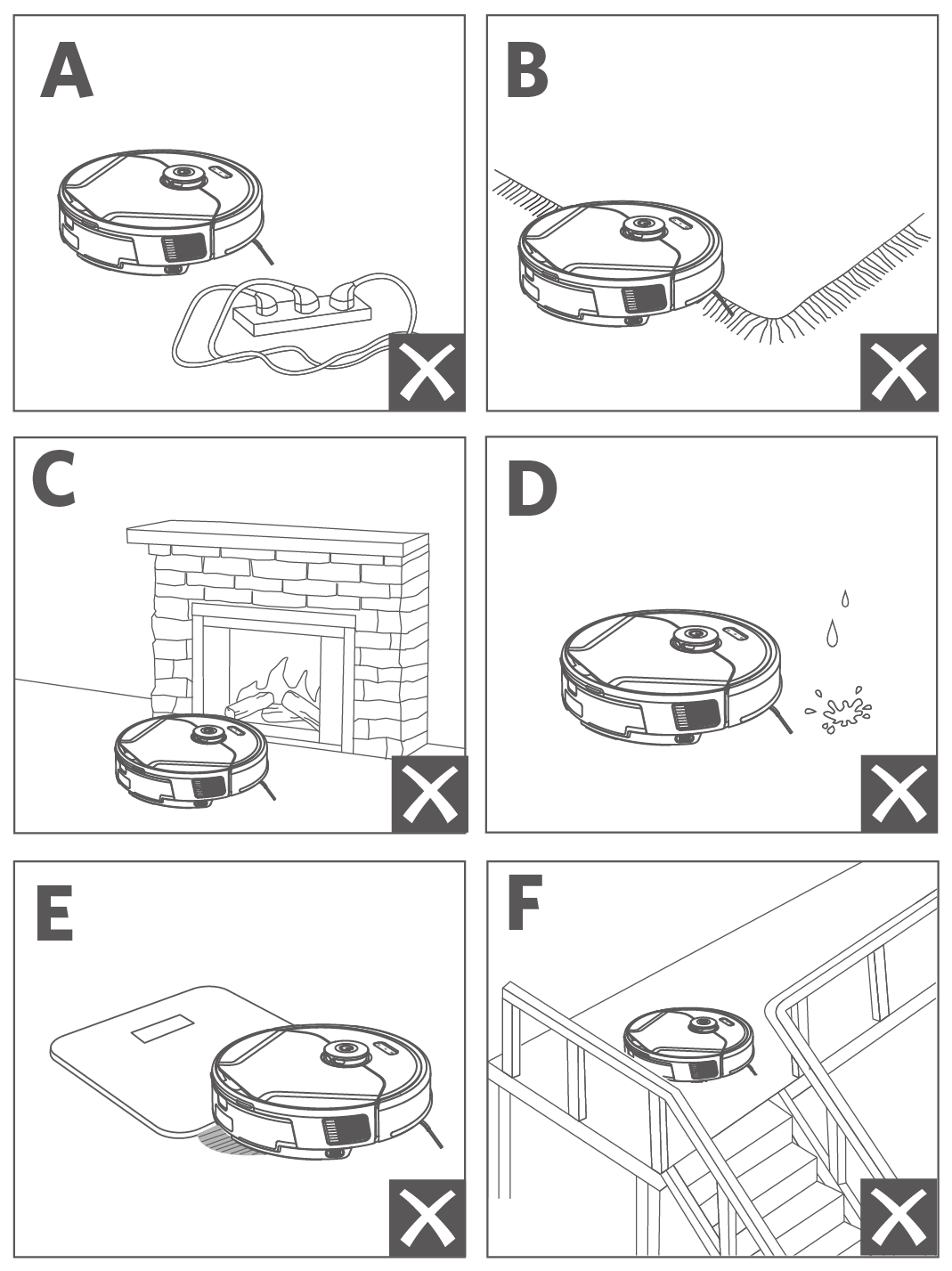 A

B

C

D

E

F