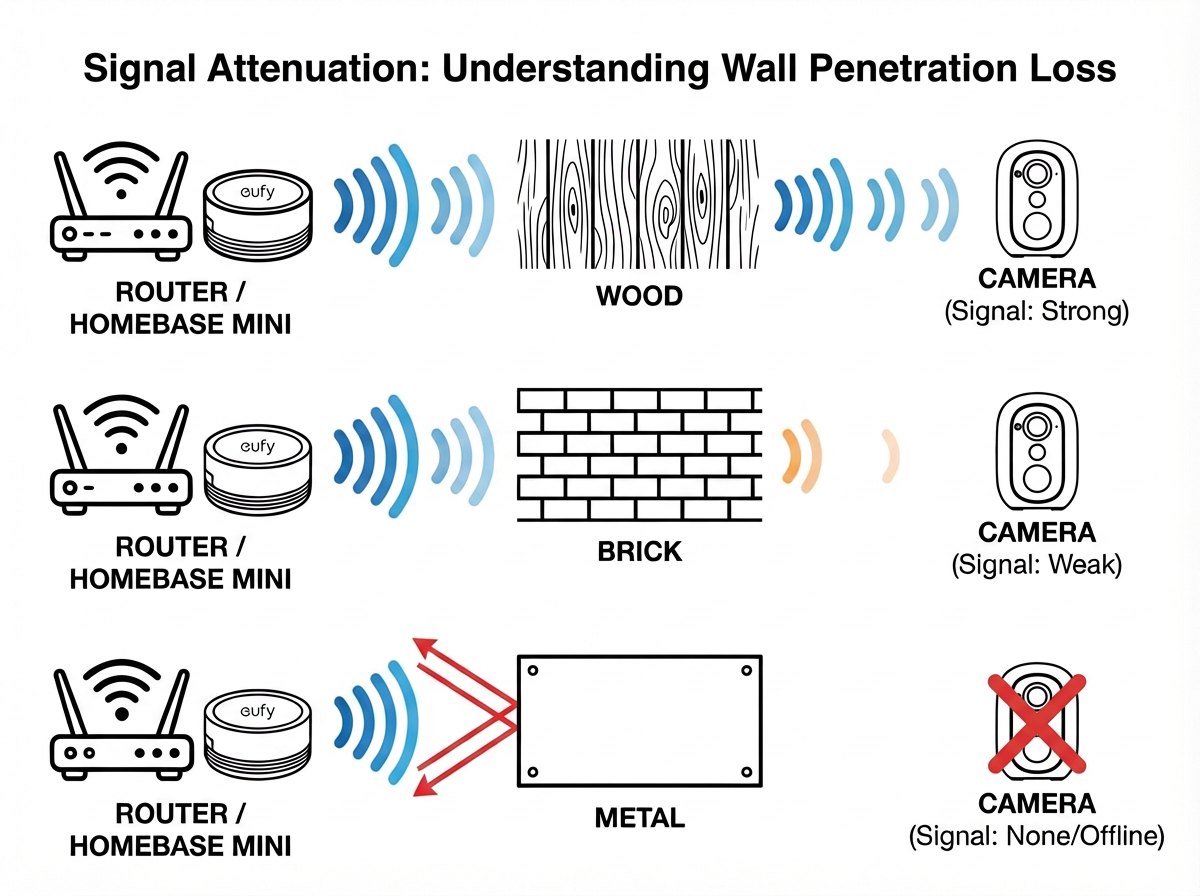 Signal Attenuation: Understanding Wall Penetration Loss

eufy

ROUTER / HOMEBASE MINI

WOOD

CAMERA
(Signal: Strong)

eufy

ROUTER / HOMEBASE MINI

BRICK

CAMERA
(Signal: Weak)

eufy

ROUTER / HOMEBASE MINI

METAL

CAMERA
(Signal: None/Offline)