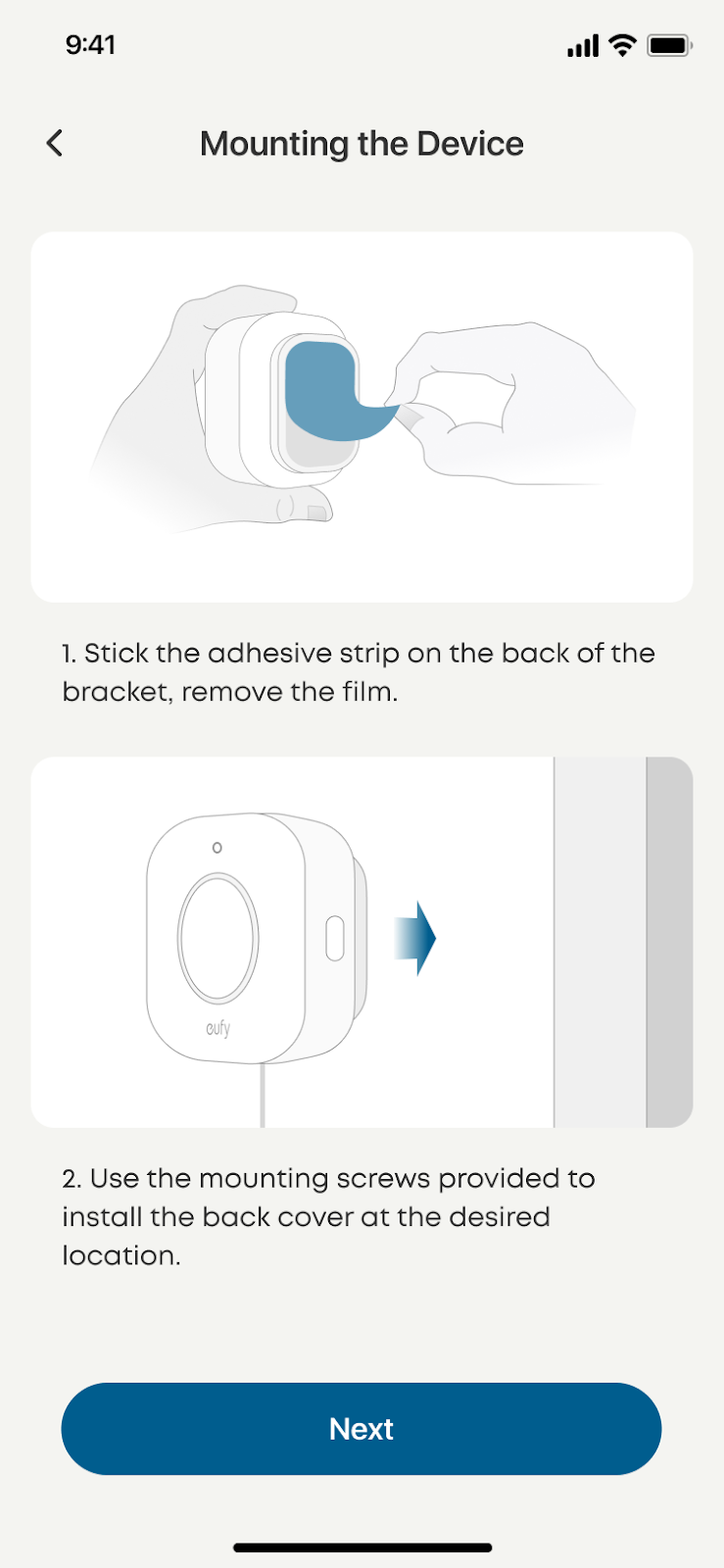 9:41

Mounting the Device

1. Stick the adhesive strip on the back of the bracket, remove the film.

eufy

2. Use the mounting screws provided to install the back cover at the desired location.

Next