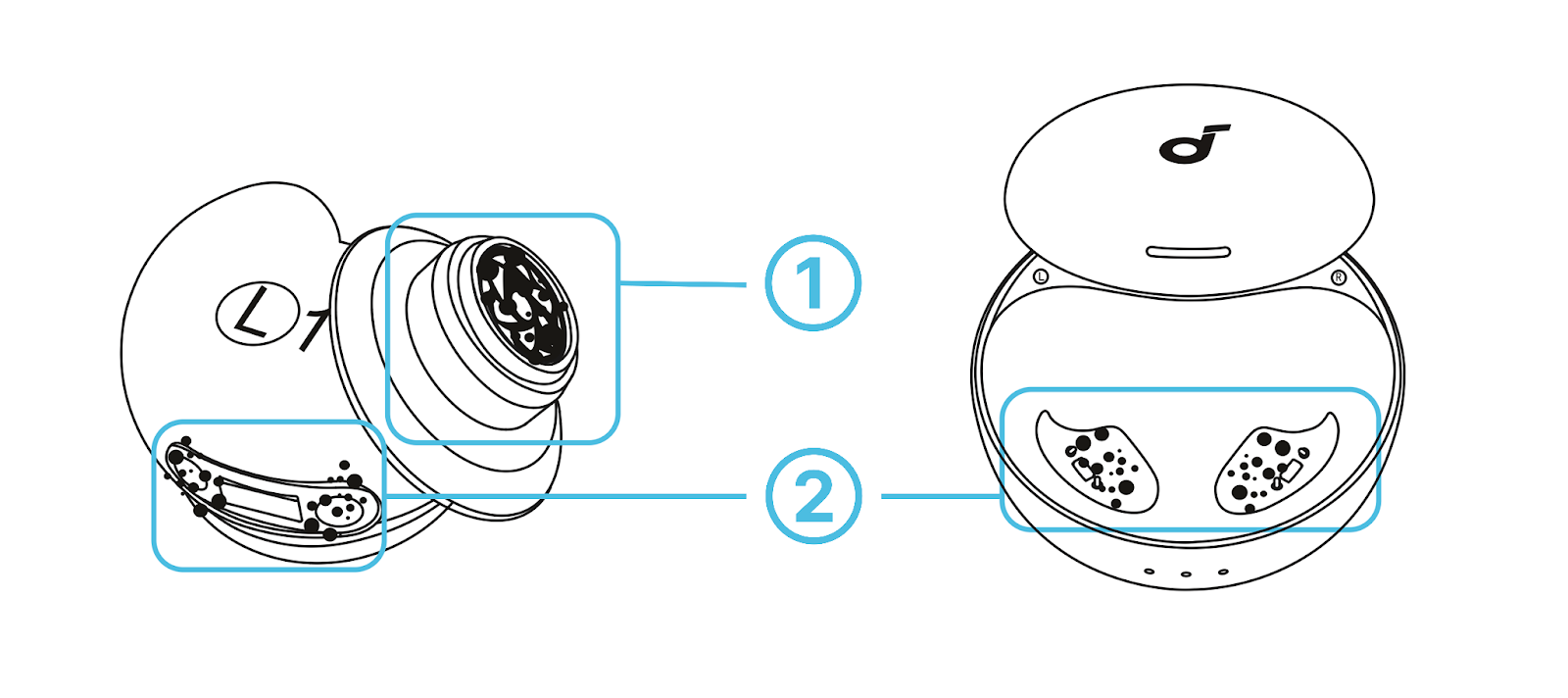 L

1

2

L

R