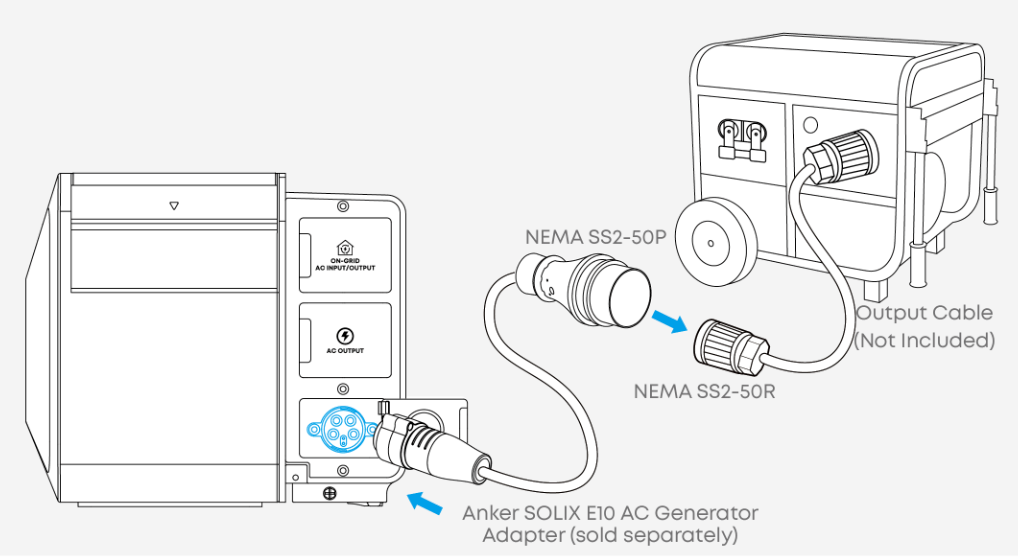 ON-GRID
AC INPUT/OUTPUT

AC OUTPUT

NEMA SS2-50P

NEMA SS2-50R

Output Cable
(Not Included)

Anker SOLIX E10 AC Generator
Adapter (sold separately)