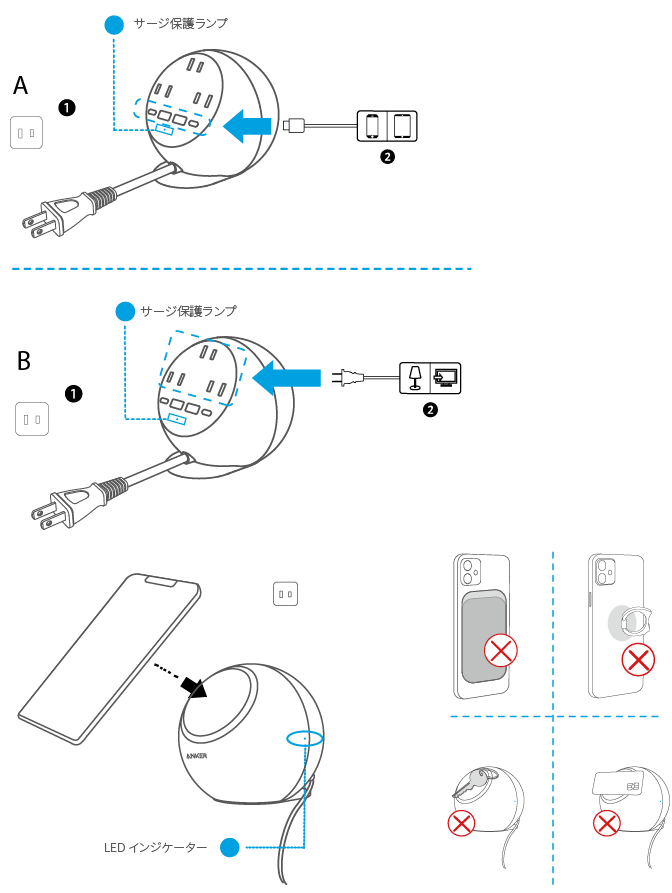 サージ保護ランプ

A

❶

❷

サージ保護ランプ

B

❶

❷

ANKER

LED インジケーター